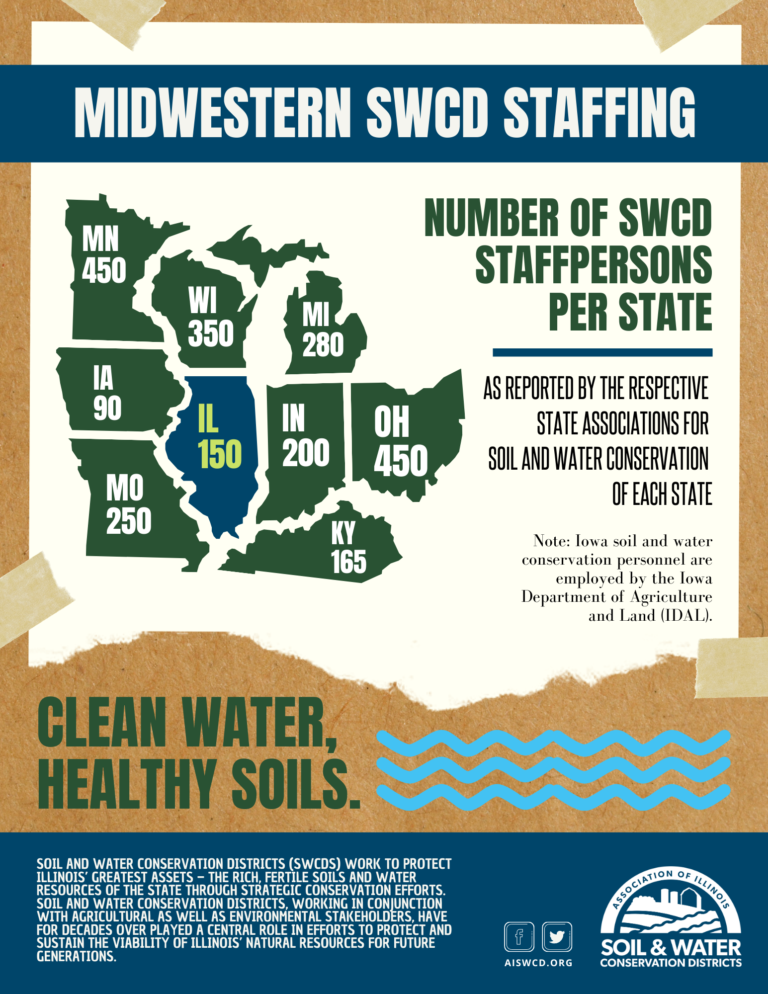 MIDWESTERN SWCD STAFFING

MN 450

WI 350

MI 280

IA 90

IL 150

IN 200

OH 450

MO 250

KY 165

NUMBER OF SWCD STAFFPERSONS PER STATE

AS REPORTED BY THE RESPECTIVE STATE ASSOCIATIONS FOR SOIL AND WATER CONSERVATION OF EACH STATE

Note: Iowa soil and water conservation personnel are employed by the Iowa Department of Agriculture and Land (IDAL).

CLEAN WATER, HEALTHY SOILS.

SOIL AND WATER CONSERVATION DISTRICTS (SWCDS) WORK TO PROTECT ILLINOIS' GREATEST ASSETS – THE RICH, FERTILE SOILS AND WATER RESOURCES OF THE STATE THROUGH STRATEGIC CONSERVATION EFFORTS. SOIL AND WATER CONSERVATION DISTRICTS, WORKING IN CONJUNCTION WITH AGRICULTURAL AS WELL AS ENVIRONMENTAL STAKEHOLDERS, HAVE FOR DECADES OVER PLAYED A CENTRAL ROLE IN EFFORTS TO PROTECT AND SUSTAIN THE VIABILITY OF ILLINOIS' NATURAL RESOURCES FOR FUTURE GENERATIONS.

AISWCD.ORG

ASSOCIATION OF ILLINOIS
SOIL & WATER
CONSERVATION DISTRICTS