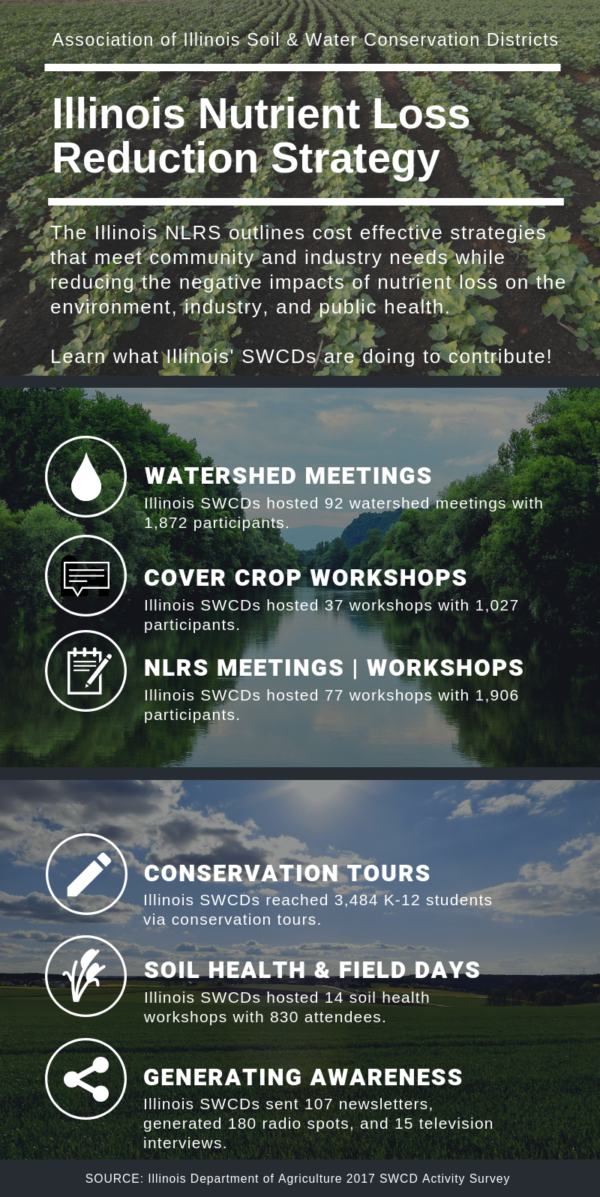 Association of Illinois Soil & Water Conservation Districts

Illinois Nutrient Loss Reduction Strategy

The Illinois NLRS outlines cost effective strategies that meet community and industry needs while reducing the negative impacts of nutrient loss on the environment, industry, and public health.

Learn what Illinois' SWCDs are doing to contribute!

WATERSHED MEETINGS
Illinois SWCDs hosted 92 watershed meetings with 1,872 participants.

COVER CROP WORKSHOPS
Illinois SWCDs hosted 37 workshops with 1,027 participants.

NLRS MEETINGS | WORKSHOPS
Illinois SWCDs hosted 77 workshops with 1,906 participants.

CONSERVATION TOURS
Illinois SWCDs reached 3,484 K-12 students via conservation tours.

SOIL HEALTH & FIELD DAYS
Illinois SWCDs hosted 14 soil health workshops with 830 attendees.

GENERATING AWARENESS
Illinois SWCDs sent 107 newsletters, generated 180 radio spots, and 15 television interviews.

SOURCE: Illinois Department of Agriculture 2017 SWCD Activity Survey